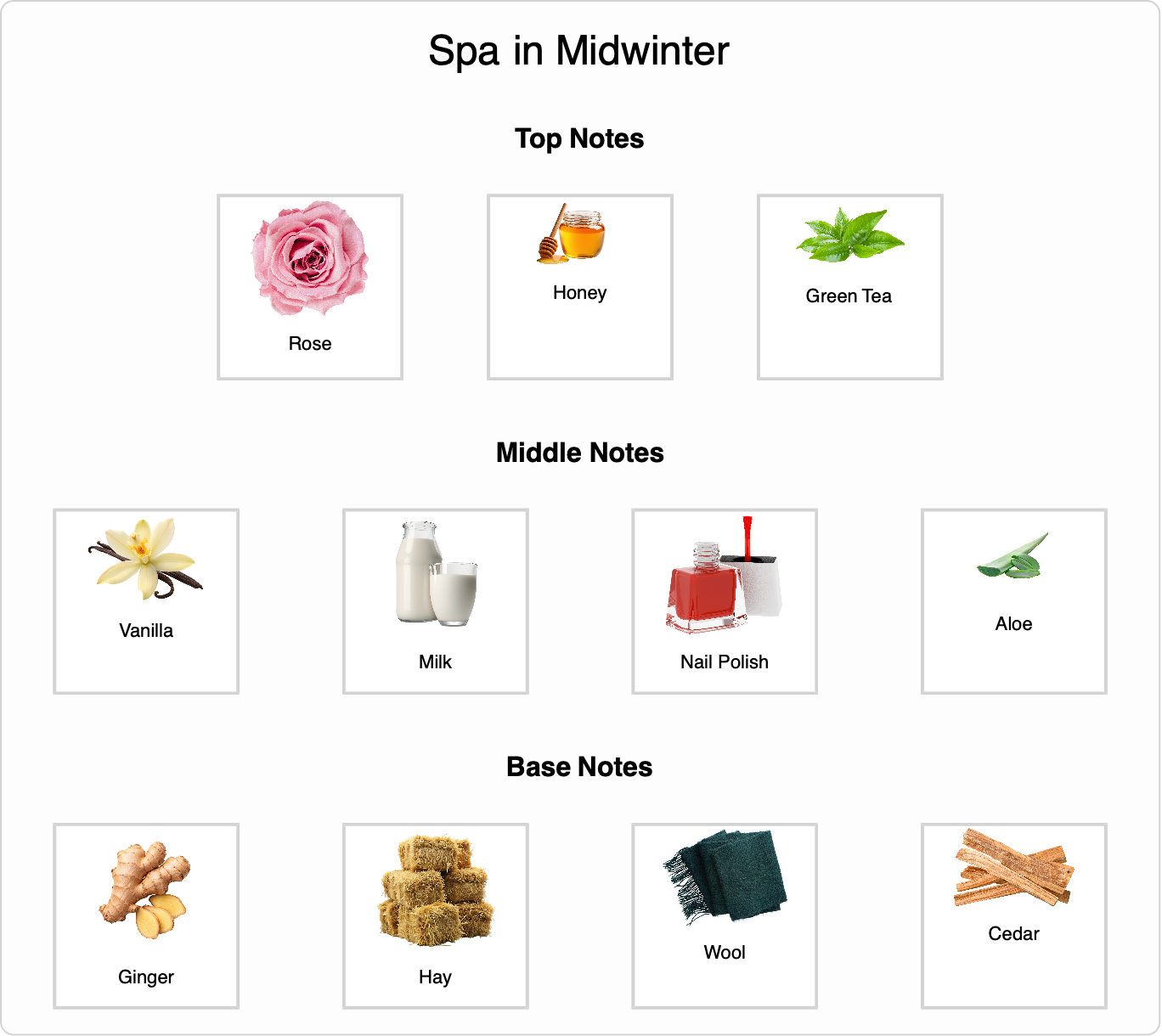 Spa in Midwinter

Top Notes

Rose

Honey

Green Tea

Middle Notes

Vanilla

Milk

Nail Polish

Aloe

Base Notes

Ginger

Hay

Wool

Cedar